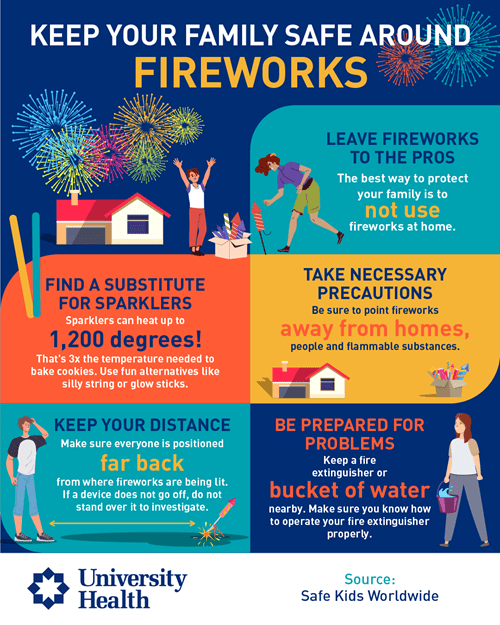 KEEP YOUR FAMILY SAFE AROUND
FIREWORKS

LEAVE FIREWORKS TO THE PROS
The best way to protect your family is to
not use
fireworks at home.

FIND A SUBSTITUTE FOR SPARKLERS
Sparklers can heat up to
1,200 degrees!
That's 3x the temperature needed to bake cookies. Use fun alternatives like silly string or glow sticks.

TAKE NECESSARY PRECAUTIONS
Be sure to point fireworks
away from homes,
people and flammable substances.

KEEP YOUR DISTANCE
Make sure everyone is positioned
far back
from where fireworks are being lit. If a device does not go off, do not stand over it to investigate.

BE PREPARED FOR PROBLEMS
Keep a fire extinguisher or
bucket of water
nearby. Make sure you know how to operate your fire extinguisher properly.

University Health

Source:
Safe Kids Worldwide